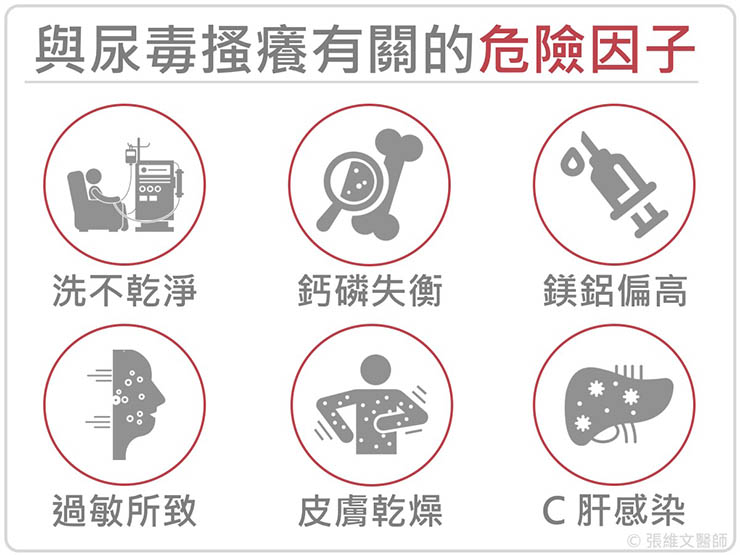 與尿毒搔癢有關的危險因子

洗不乾淨

鈣磷失衡

鎂鋁偏高

過敏所致

皮膚乾燥

C 肝感染

© 張維文醫師